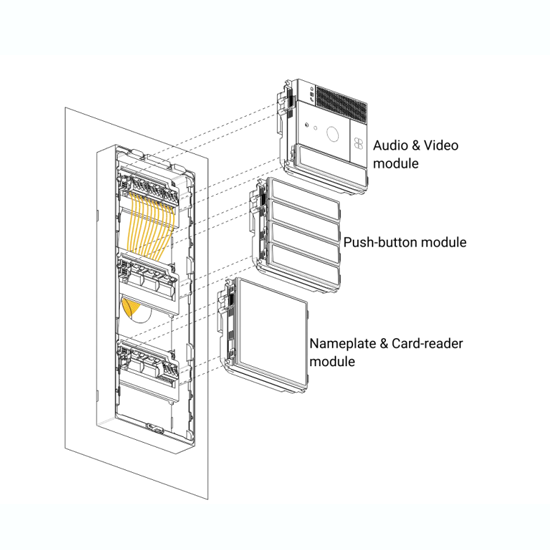 Audio & Video module

Push-button module

Nameplate & Card-reader module